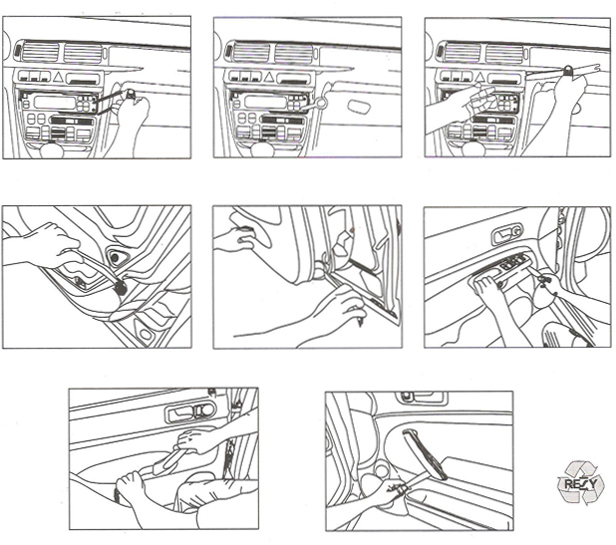 RESY